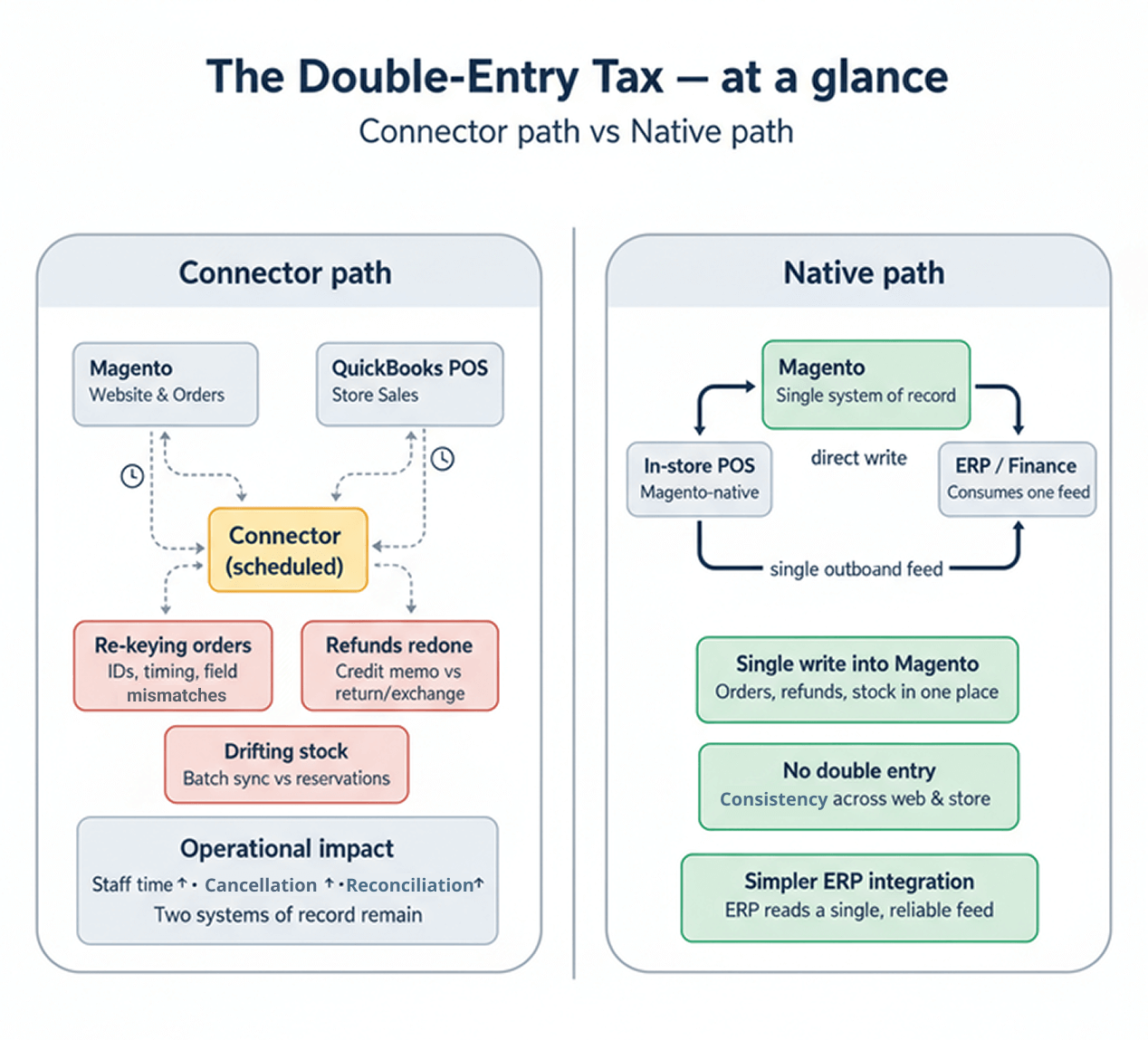 The Double-Entry Tax — at a glance

Connector path vs Native path

Connector path

Magento
Website & Orders

QuickBooks POS
Store Sales

Connector (scheduled)

Re-keying orders
IDs, timing, field mismatches

Refunds redone
Credit memo vs return/exchange

Drifting stock
Batch sync vs reservations

Operational impact
Staff time ↑ • Cancellation ↑ • Reconciliation ↑
Two systems of record remain

Native path

Magento
Single system of record

In-store POS
Magento-native

direct write

ERP / Finance
Consumes one feed

single outbound feed

Single write into Magento
Orders, refunds, stock in one place

No double entry
Consistency across web & store

Simpler ERP integration
ERP reads a single, reliable feed